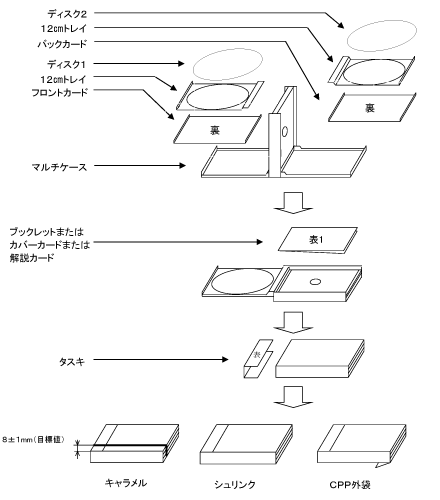 ディスク2
12㎝トレイ
バックカード
ディスク1
12㎝トレイ
フロントカード

裏

裏

マルチケース

ブックレットまたは
カバーカードまたは
解説カード

表1

タスキ

表

8±1mm（目標値）

キャラメル

シュリンク

CPP外袋